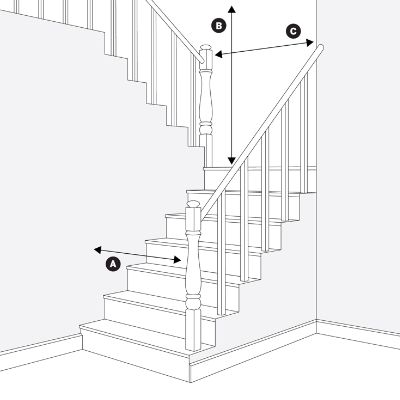 B
C
A